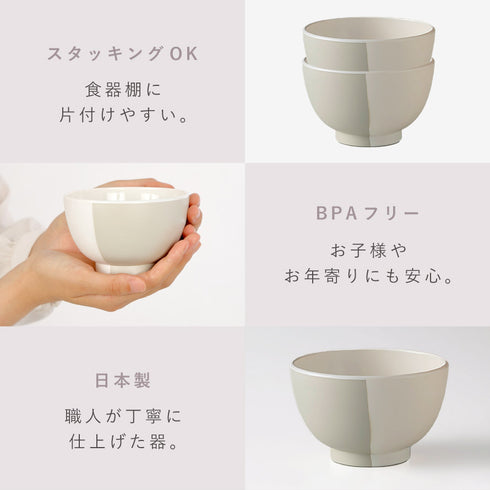 スタッキングOK

食器棚に
片付けやすい。

BPAフリー

お子様や
お年寄りにも安心。

日本製

職人が丁寧に
仕上げた器。