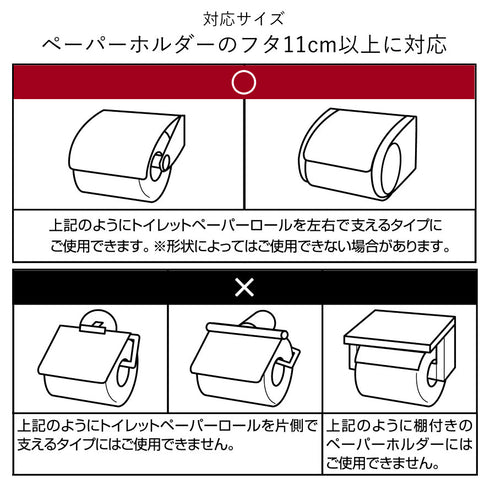 対応サイズ
ペーパーホルダーのフタ11cm以上に対応

○

上記のようにトイレットペーパーロールを左右で支えるタイプにご使用できます。※形状によってはご使用できない場合があります。

×

上記のようにトイレットペーパーロールを片側で支えるタイプにはご使用できません。

上記のように棚付きのペーパーホルダーにはご使用できません。