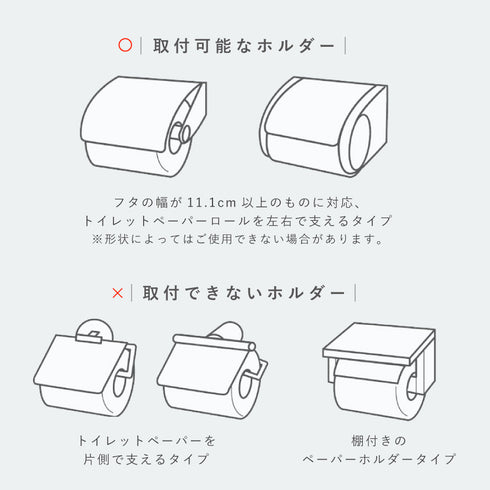 ○ | 取付可能なホルダー |

フタの幅が 11.1cm 以上のものに対応、
トイレットペーパーロールを左右で支えるタイプ
※形状によってはご使用できない場合があります。

× | 取付できないホルダー |

トイレットペーパーを
片側で支えるタイプ

棚付きの
ペーパーホルダータイプ