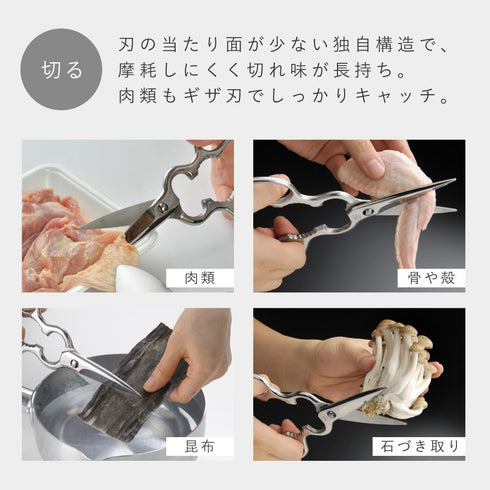 切る

刃の当たり面が少ない独自構造で、摩耗しにくく切れ味が長持ち。肉類もギザ刃でしっかりキャッチ。

肉類

骨や殻

昆布

石づき取り