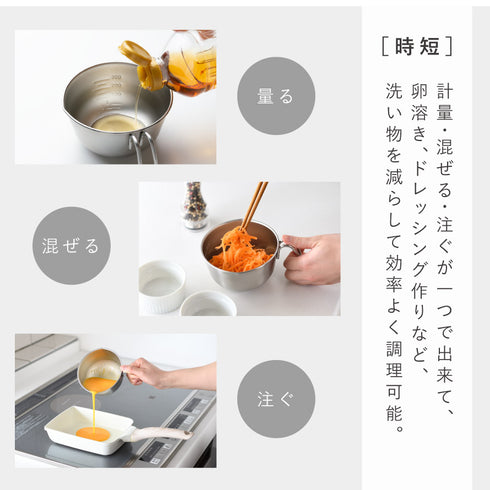 ［時短］

計量・混ぜる・注ぐが一つで出来て、卵溶き、ドレッシング作りなど、洗い物を減らして効率よく調理可能。

量る

混ぜる

注ぐ