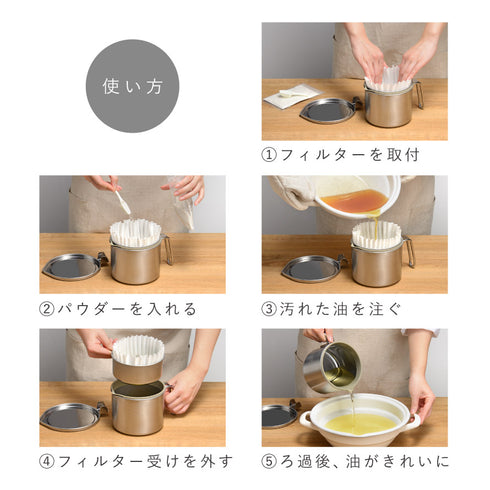 使い方

①フィルターを取付

②パウダーを入れる

③汚れた油を注ぐ

④フィルター受けを外す

⑤ろ過後、油がきれいに