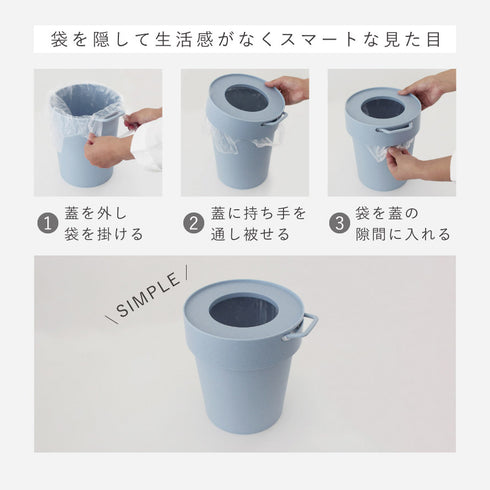 袋を隠して生活感がなくスマートな見た目

1 蓋を外し
袋を掛ける

2 蓋に持ち手を
通し被せる

3 袋を蓋の
隙間に入れる

\ SIMPLE /