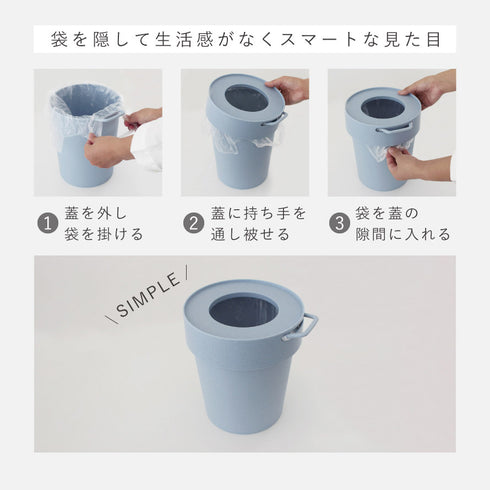 袋を隠して生活感がなくスマートな見た目

1 蓋を外し
袋を掛ける

2 蓋に持ち手を
通し被せる

3 袋を蓋の
隙間に入れる

\ SIMPLE /