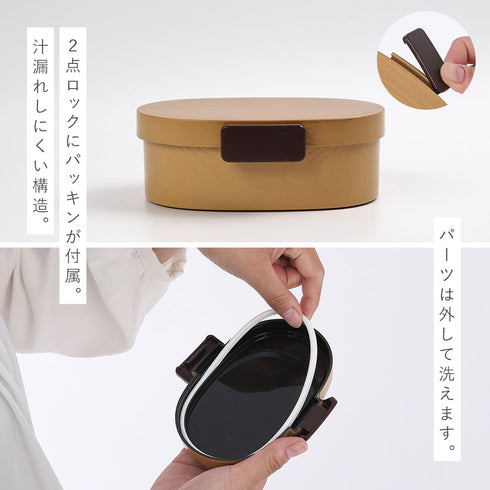 2点ロックにパッキンが付属。
汁漏れしにくい構造。

パーツは外して洗えます。