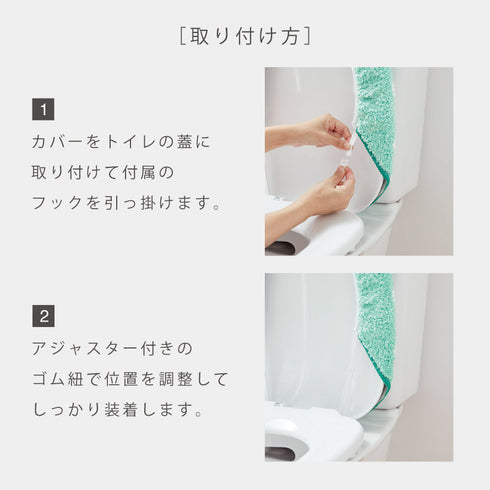 [取り付け方]

1
カバーをトイレの蓋に取り付けて付属のフックを引っ掛けます。

2
アジャスター付きのゴム紐で位置を調整してしっかり装着します。