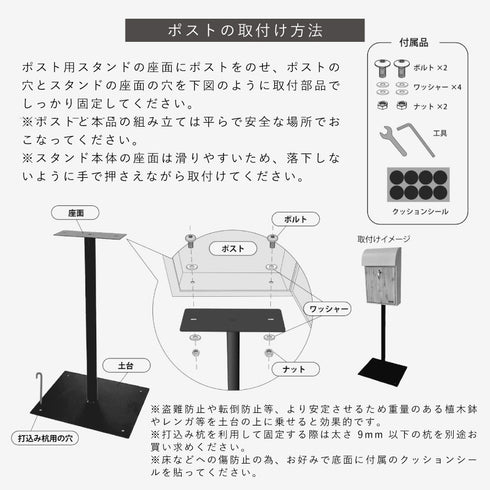 ポストの取付け方法

ポスト用スタンドの座面にポストをのせ、ポストの穴とスタンドの座面の穴を下図のように取付部品でしっかり固定してください。
※ポストと本品の組み立ては平らで安全な場所でおこなってください。
※スタンド本体の座面は滑りやすいため、落下しないように手で押さえながら取付けてください。

付属品
ボルト ×2
ワッシャー ×4
ナット ×2
工具
クッションシール

座面
土台
打込み杭用の穴
ボルト
ポスト
ワッシャー
ナット
取付けイメージ

※盗難防止や転倒防止等、より安定させるため重量のある植木鉢やレンガ等を土台の上に乗せると効果的です。
※打込み杭を利用して固定する際は太さ 9mm 以下の杭を別途お買い求めください。
※床などへの傷防止の為、お好みで底面に付属のクッションシールを貼ってください。