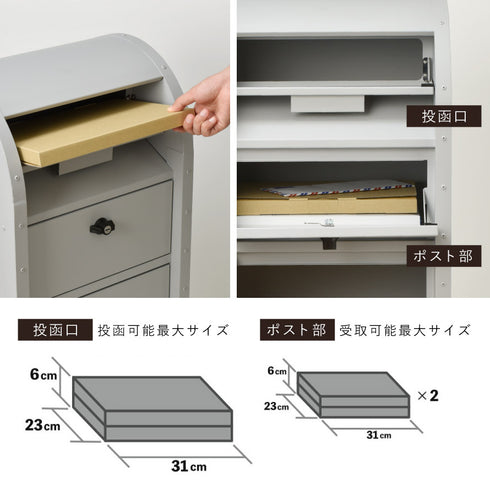 投函口

ポスト部

投函口 投函可能最大サイズ

6cm
23cm
31cm

ポスト部 受取可能最大サイズ

6cm
23cm
31cm
×2