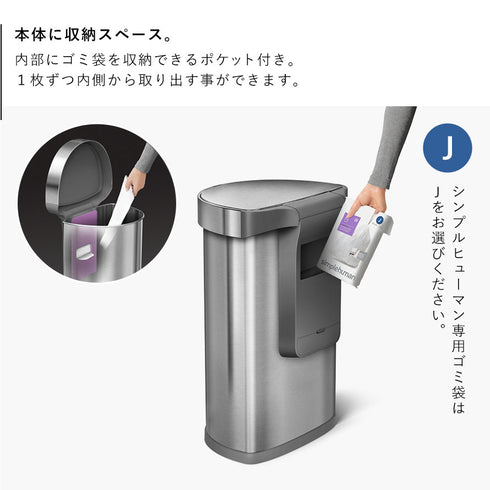 本体に収納スペース。

内部にゴミ袋を収納できるポケット付き。
１枚ずつ内側から取り出す事ができます。

J

シンプルヒューマン専用ゴミ袋は
Jをお選びください。

simplehuman