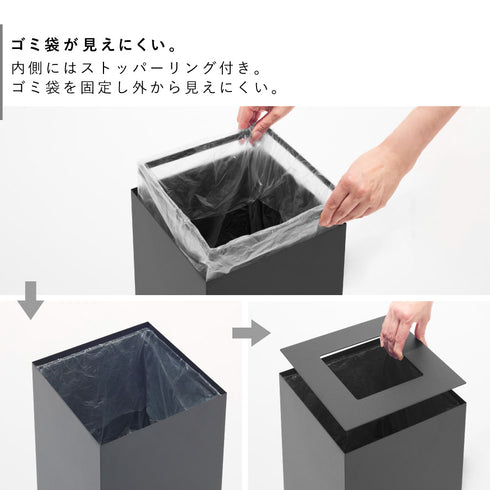 ゴミ袋が見えにくい。

内側にはストッパーリング付き。
ゴミ袋を固定し外から見えにくい。