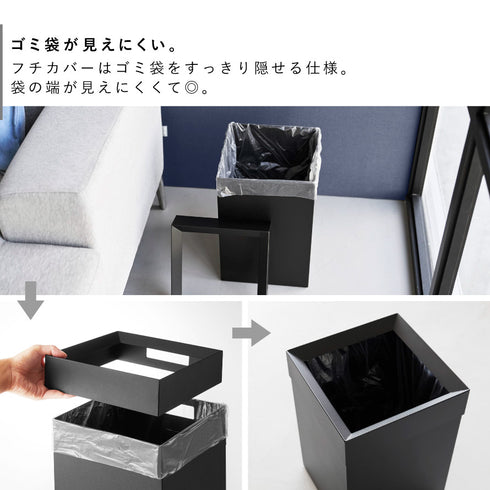 ゴミ袋が見えにくい。

フチカバーはゴミ袋をすっきり隠せる仕様。
袋の端が見えにくくて◎。