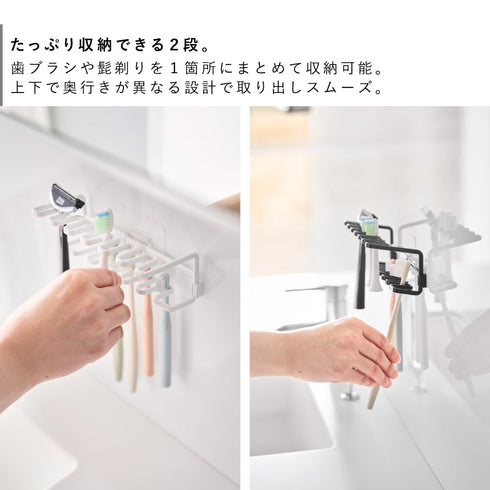 たっぷり収納できる2段。

歯ブラシや髭剃りを1箇所にまとめて収納可能。
上下で奥行きが異なる設計で取り出しスムーズ。