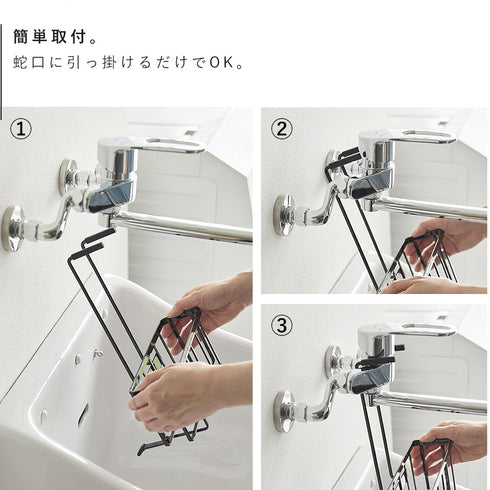 簡単取付。
蛇口に引っ掛けるだけでOK。

①

②

③