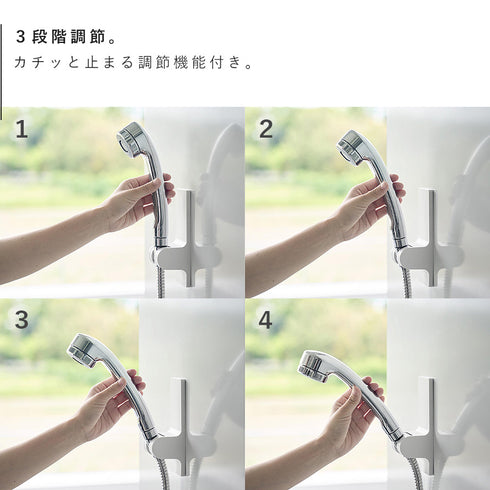 3段階調節。
カチッと止まる調節機能付き。

1

2

3

4