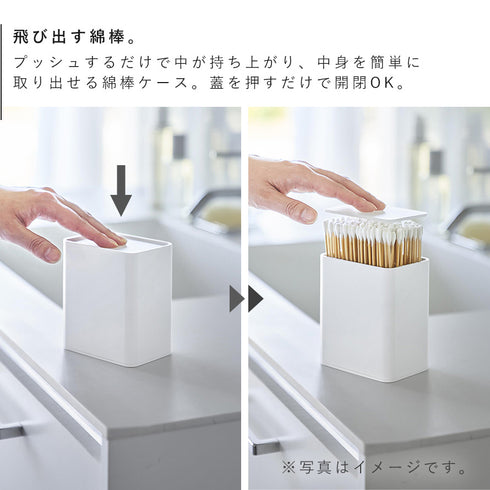 飛び出す綿棒。

プッシュするだけで中が持ち上がり、中身を簡単に取り出せる綿棒ケース。蓋を押すだけで開閉OK。

※写真はイメージです。