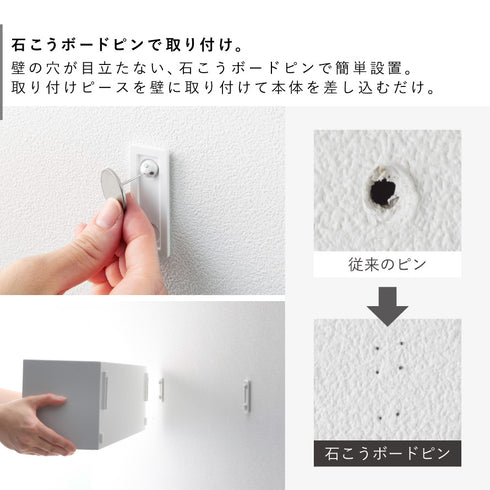 石こうボードピンで取り付け。
壁の穴が目立たない、石こうボードピンで簡単設置。
取り付けピースを壁に取り付けて本体を差し込むだけ。

従来のピン

石こうボードピン