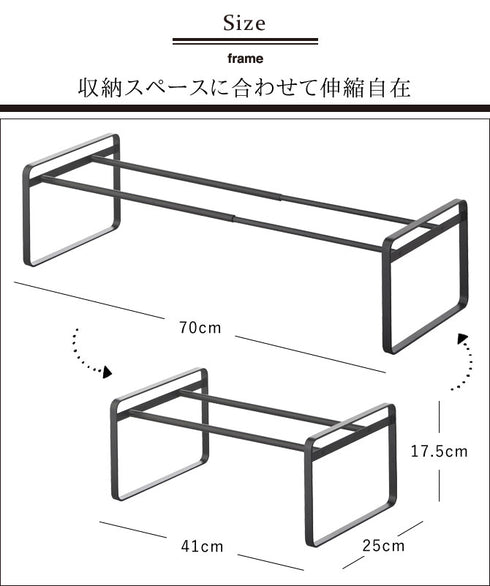 Size

frame

収納スペースに合わせて伸縮自在

70cm

17.5cm

41cm

25cm