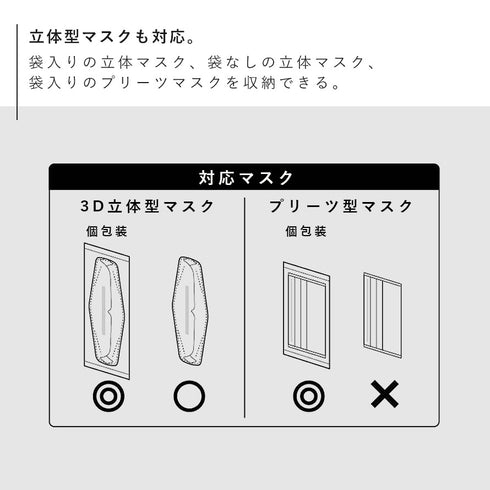 立体型マスクも対応。

袋入りの立体マスク、袋なしの立体マスク、袋入りのプリーツマスクを収納できる。

対応マスク

3D立体型マスク

個包装

◎ ○

プリーツ型マスク

個包装

◎ ×