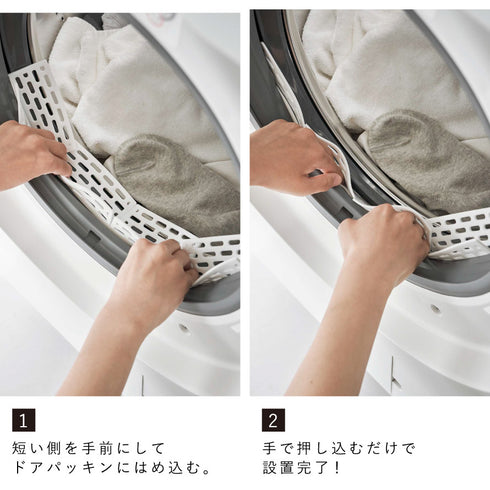 1

短い側を手前にして
ドアパッキンにはめ込む。

2

手で押し込むだけで
設置完了！