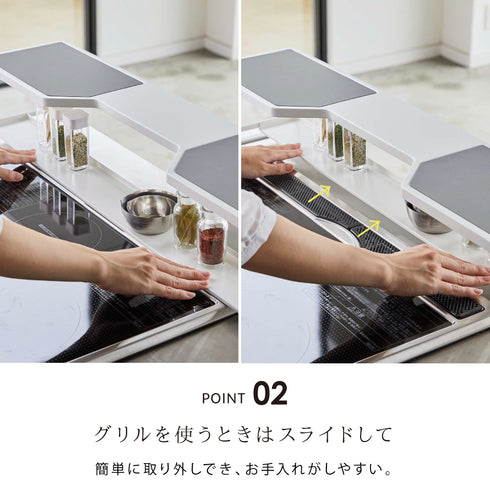 POINT 02

グリルを使うときはスライドして

簡単に取り外しでき、お手入れがしやすい。