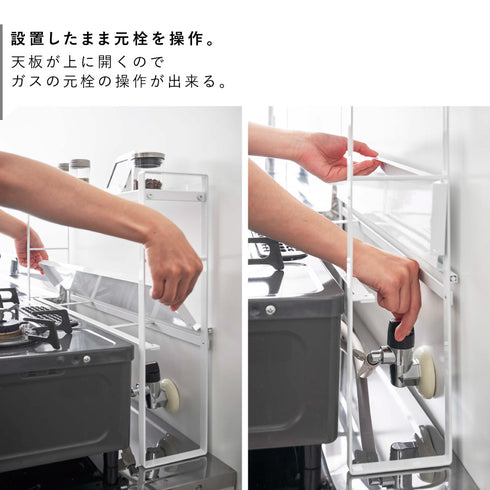 設置したまま元栓を操作。

天板が上に開くので
ガスの元栓の操作が出来る。