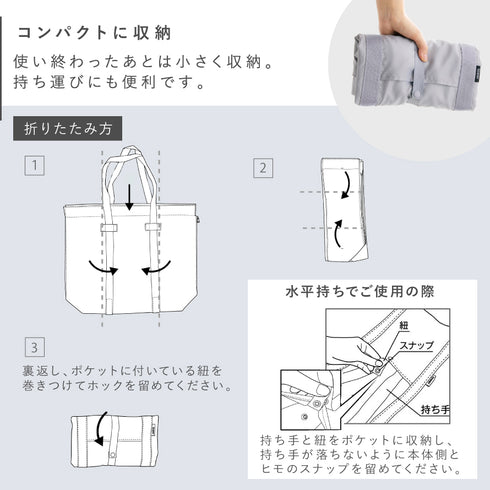 コンパクトに収納

使い終わったあとは小さく収納。
持ち運びにも便利です。

折りたたみ方

1

2

3

裏返し、ポケットに付いている紐を巻きつけてホックを留めてください。

水平持ちでご使用の際

紐

スナップ

持ち手

持ち手と紐をポケットに収納し、持ち手が落ちないように本体側とヒモのスナップを留めてください。