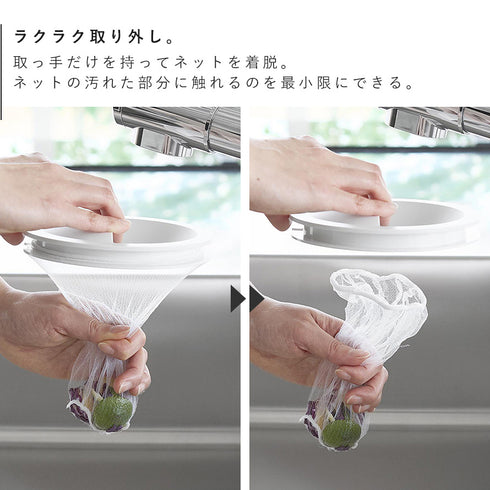 ラクラク取り外し。

取っ手だけを持ってネットを着脱。
ネットの汚れた部分に触れるのを最小限にできる。