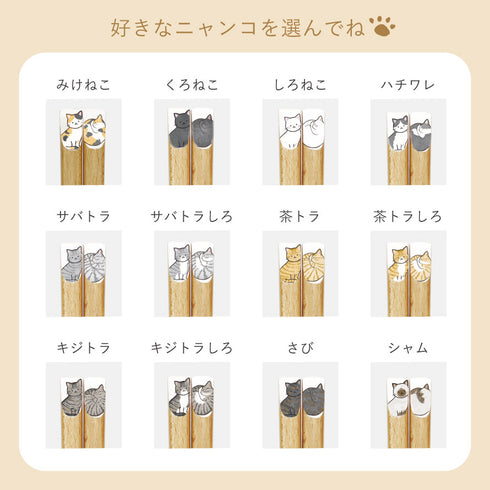 好きなニャンコを選んでね

みけねこ
くろねこ
しろねこ
ハチワレ

サバトラ
サバトラしろ
茶トラ
茶トラしろ

キジトラ
キジトラしろ
さび
シャム