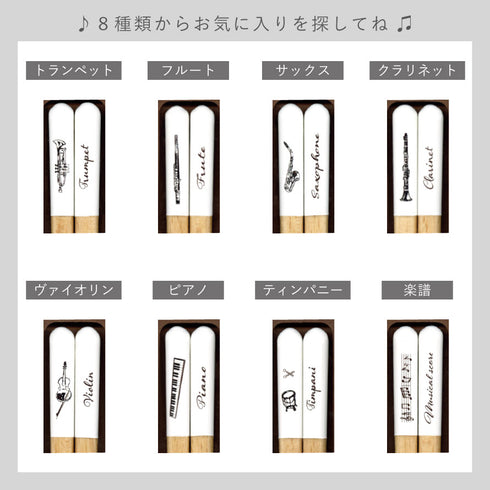 ♪ 8種類からお気に入りを探してね ♫

トランペット

Trumpet

フルート

Flute

サックス

Saxophone

クラリネット

Clarinet

ヴァイオリン

Violin

ピアノ

Piano

ティンパニー

Timpani

楽譜

Musical score