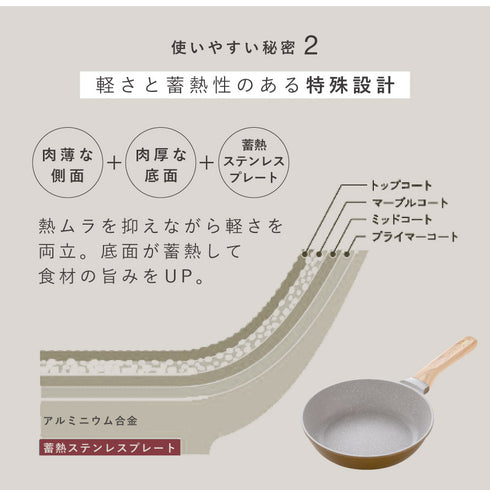 使いやすい秘密 2

軽さと蓄熱性のある特殊設計

肉薄な側面 + 肉厚な底面 + 蓄熱ステンレスプレート

熱ムラを抑えながら軽さを両立。底面が蓄熱して食材の旨みをUP。

トップコート
マーブルコート
ミッドコート
プライマーコート

アルミニウム合金

蓄熱ステンレスプレート