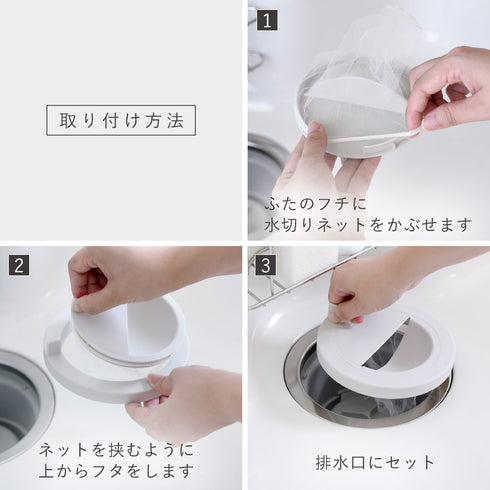 取り付け方法

1

ふたのフチに
水切りネットをかぶせます

2

ネットを挟むように
上からフタをします

3

排水口にセット