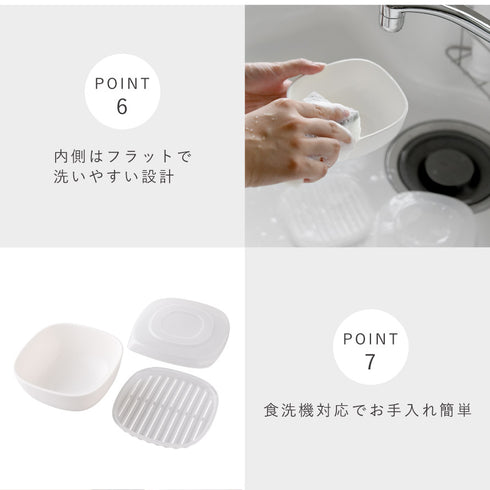 POINT
6

内側はフラットで
洗いやすい設計

POINT
7

食洗機対応でお手入れ簡単