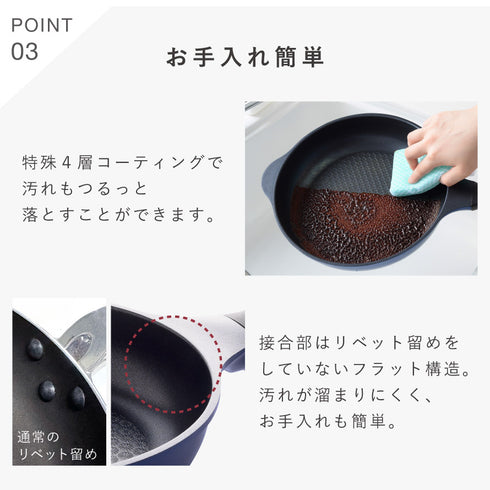 POINT
03

お手入れ簡単

特殊４層コーティングで
汚れもつるっと
落とすことができます。

通常の
リベット留め

接合部はリベット留めを
していないフラット構造。
汚れが溜まりにくく、
お手入れも簡単。