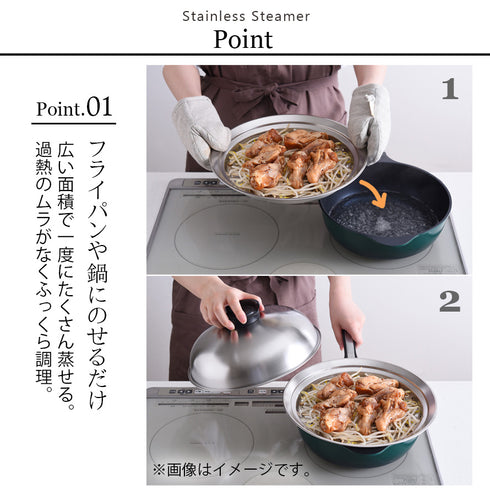 Stainless Steamer

Point

Point.01

フライパンや鍋にのせるだけ

広い面積で一度にたくさん蒸せる。
過熱のムラがなくふっくら調理。

1

2

※画像はイメージです。