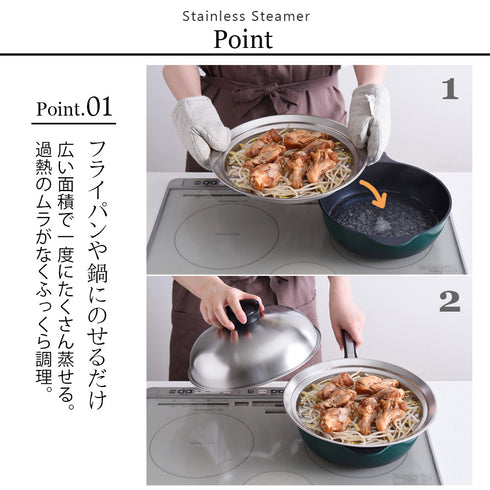 Stainless Steamer
Point

Point.01

フライパンや鍋にのせるだけ

広い面積で一度にたくさん蒸せる。
過熱のムラがなくふっくら調理。

1

2