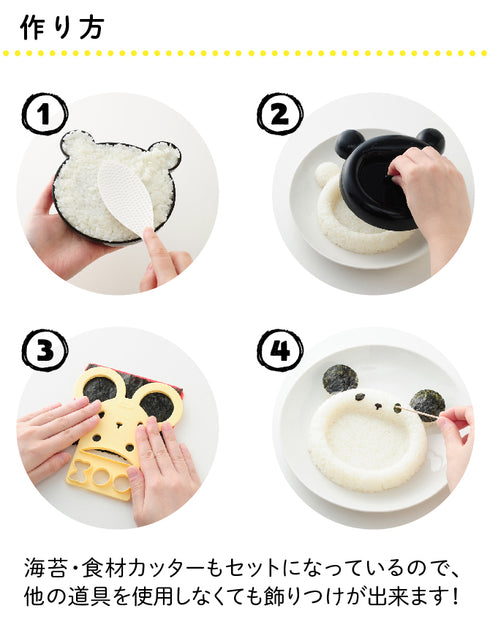 作り方

1

2

3

4

海苔・食材カッターもセットになっているので、他の道具を使用しなくても飾りつけが出来ます！