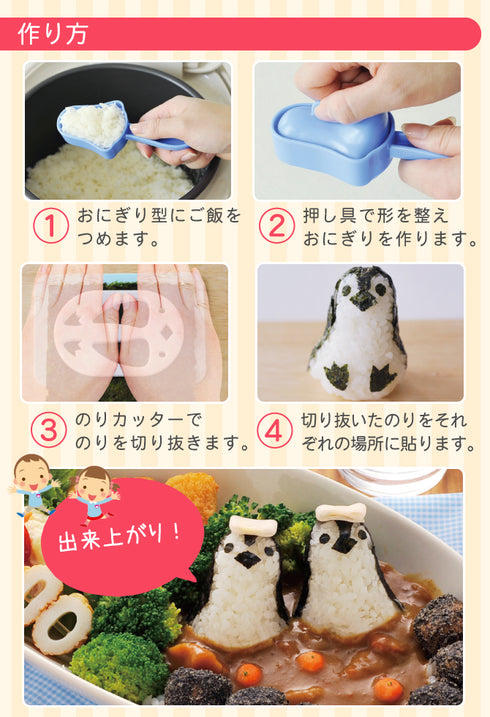 作り方

① おにぎり型にご飯をつめます。

② 押し具で形を整えおにぎりを作ります。

③ のりカッターでのりを切り抜きます。

④ 切り抜いたのりをそれぞれの場所に貼ります。

出来上がり！